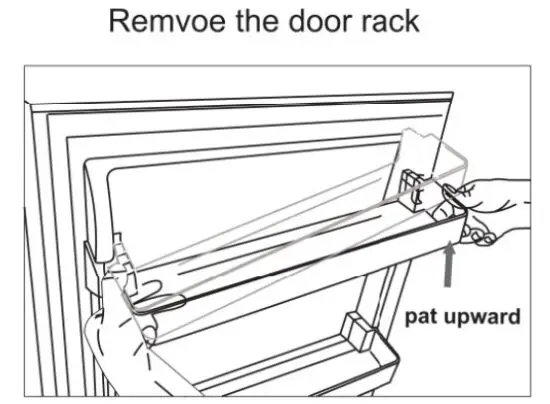 Remvoe the door rack

pat upward