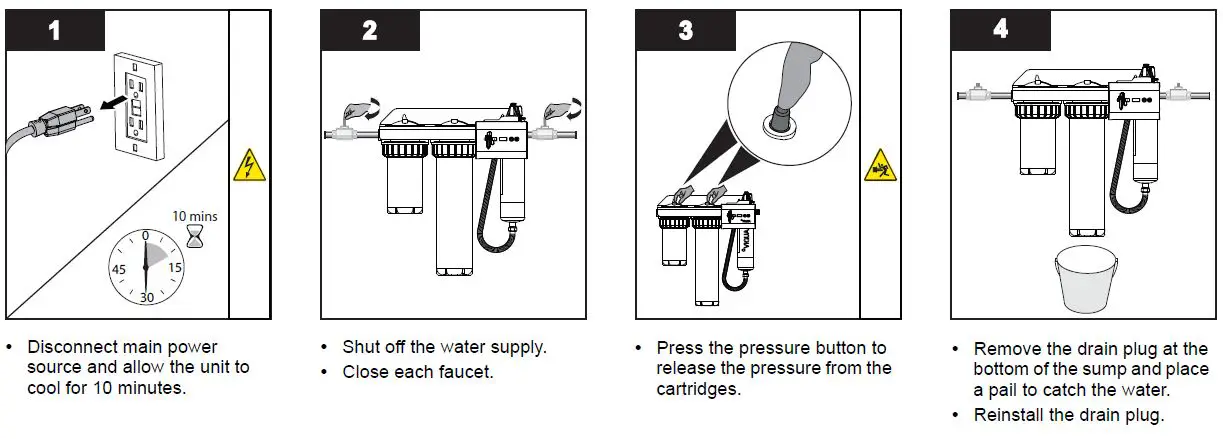 1

10 mins

0
15
30
45

• Disconnect main power source and allow the unit to cool for 10 minutes.

2

• Shut off the water supply.
• Close each faucet.

3

VIQUA

• Press the pressure button to release the pressure from the cartridges.

4

• Remove the drain plug at the bottom of the sump and place a pail to catch the water.
• Reinstall the drain plug.