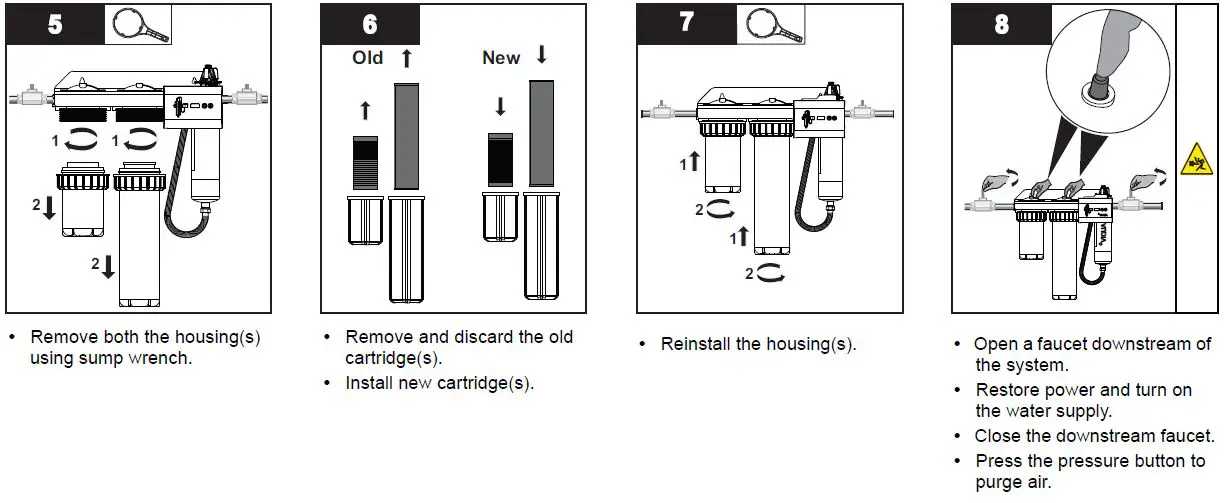 5

1 1

2

2

• Remove both the housing(s) using sump wrench.

6

Old

New

• Remove and discard the old cartridge(s).
• Install new cartridge(s).

7

1

2

1

2

• Reinstall the housing(s).

8

• Open a faucet downstream of the system.
• Restore power and turn on the water supply.
• Close the downstream faucet.
• Press the pressure button to purge air.