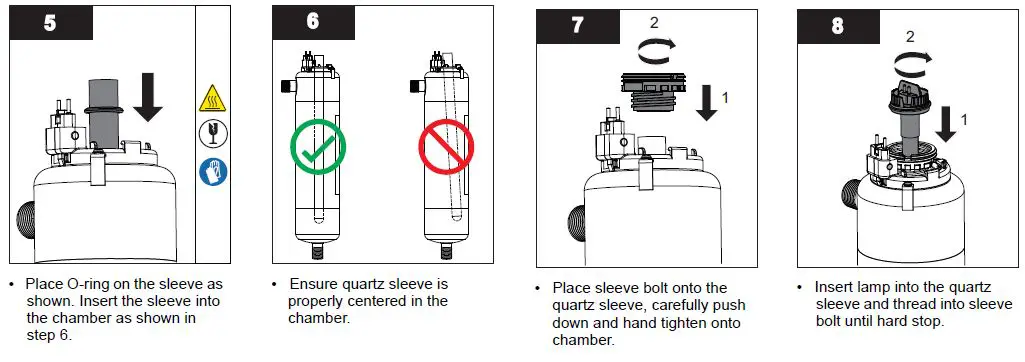 5

• Place O-ring on the sleeve as shown. Insert the sleeve into the chamber as shown in step 6.

6

• Ensure quartz sleeve is properly centered in the chamber.

7

2

1

• Place sleeve bolt onto the quartz sleeve, carefully push down and hand tighten onto chamber.

8

2

1

• Insert lamp into the quartz sleeve and thread into sleeve bolt until hard stop.