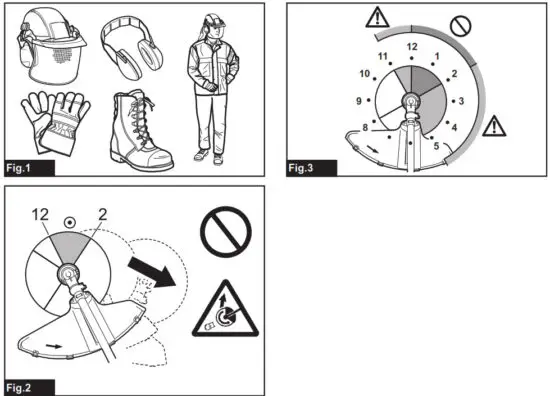 Fig.1

12
11
1
10
2
9
3
8
4
5

Fig.3

12
2

Fig.2