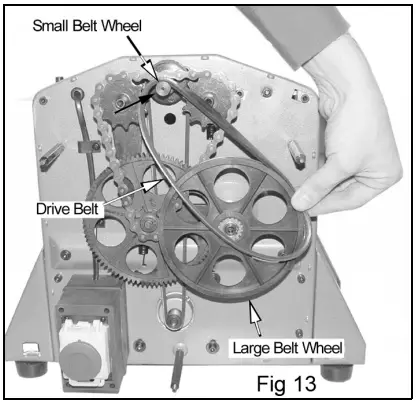 Small Belt Wheel

Drive Belt

Large Belt Wheel

Fig 13