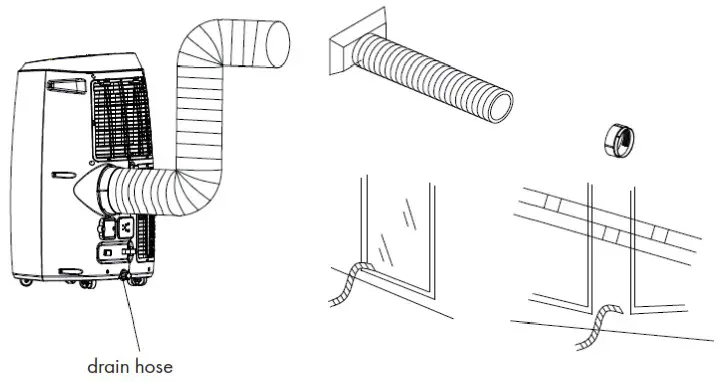 drain hose