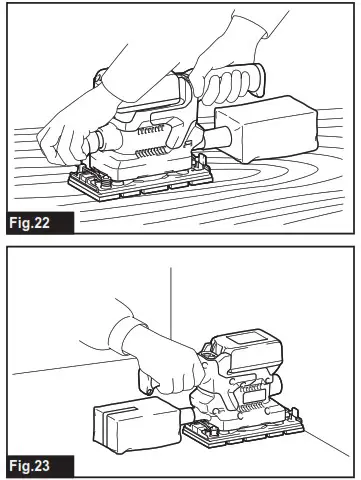 Fig.22

Fig.23