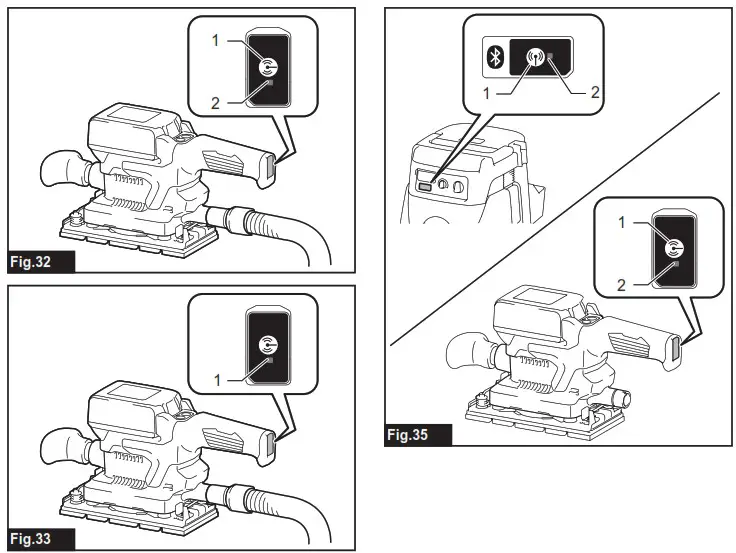 1
2
Fig.32

1
Fig.33

1
2

1
2
Fig.35