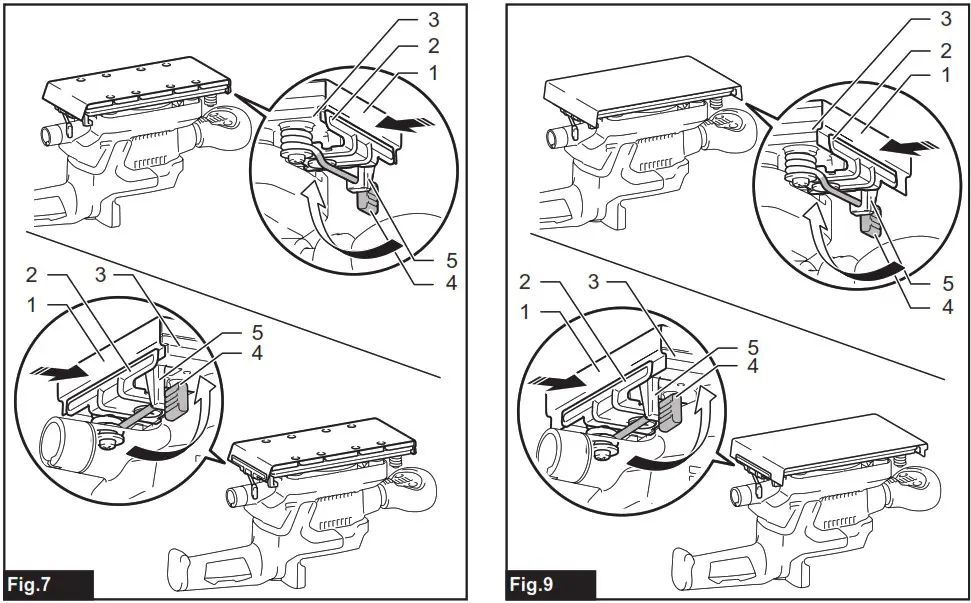 3
2
1
5
4
2
3
1
5
4
Fig.7

3
2
1
5
4
2
3
1
5
4
Fig.9