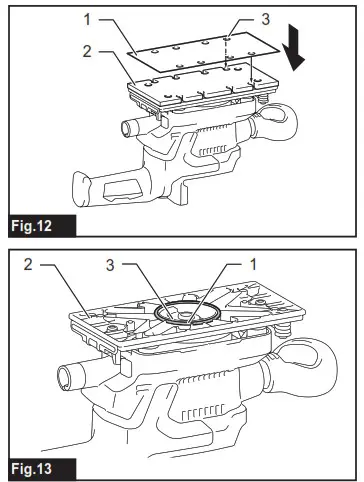 1
3
2
Fig.12

2
3
1
Fig.13