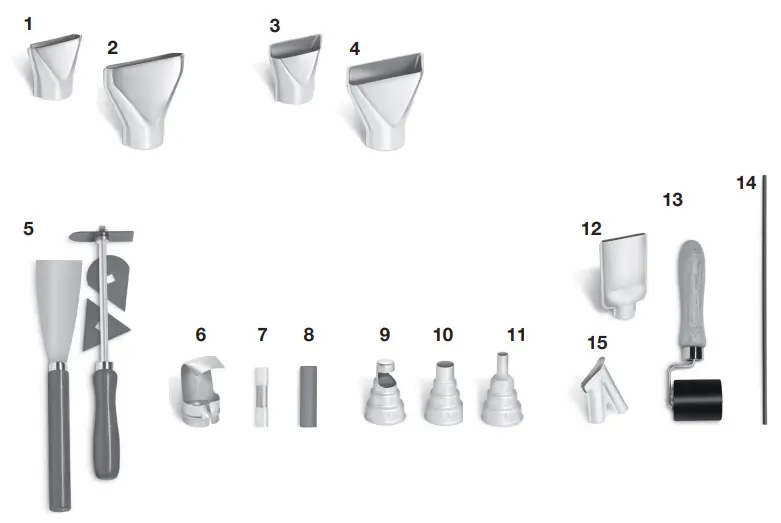 1 2 3 4

5 6 7 8 9 10 11 12 13 14 15