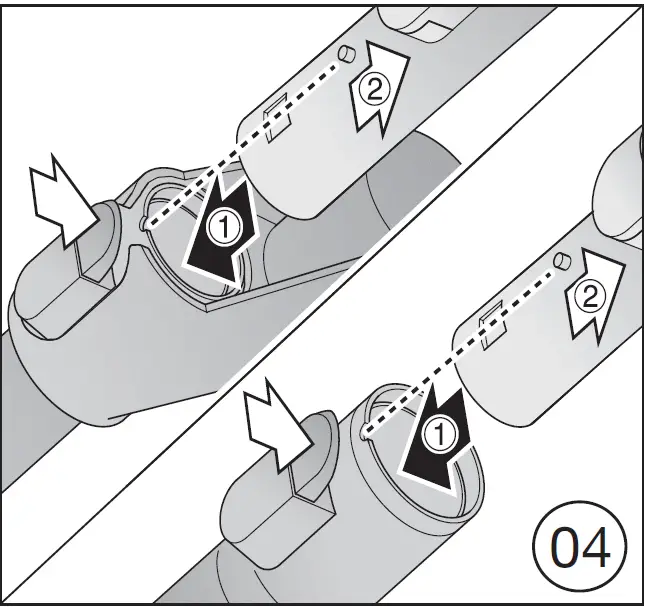 2
1
2
1
04