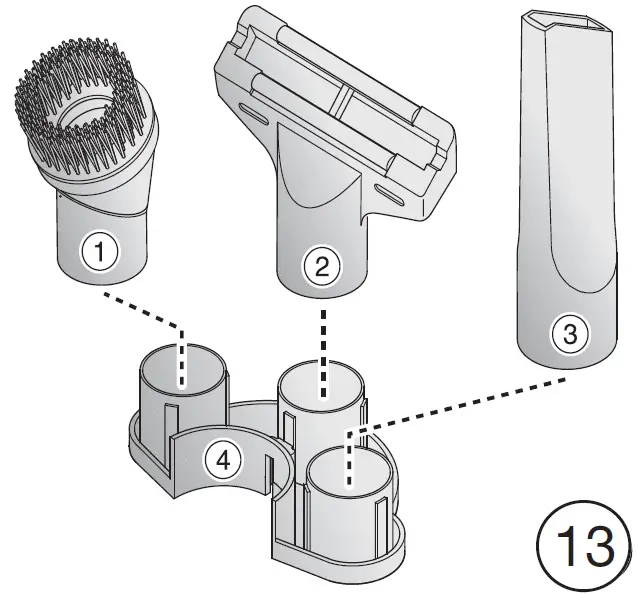 1
2
3
4
13