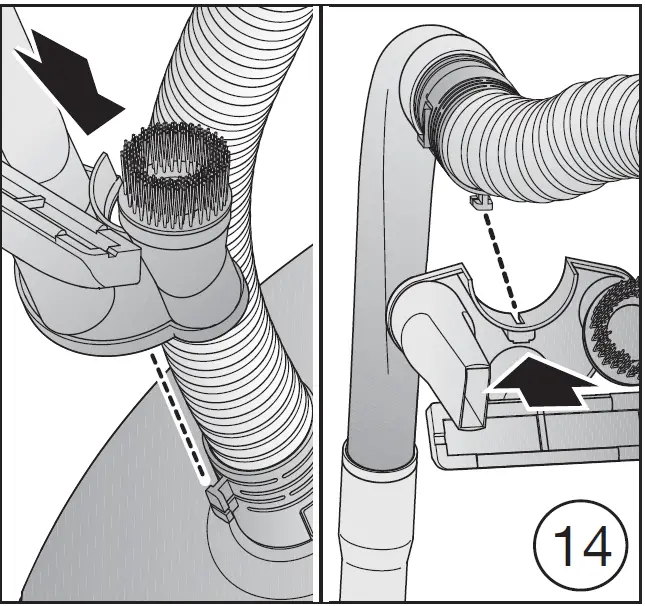 14