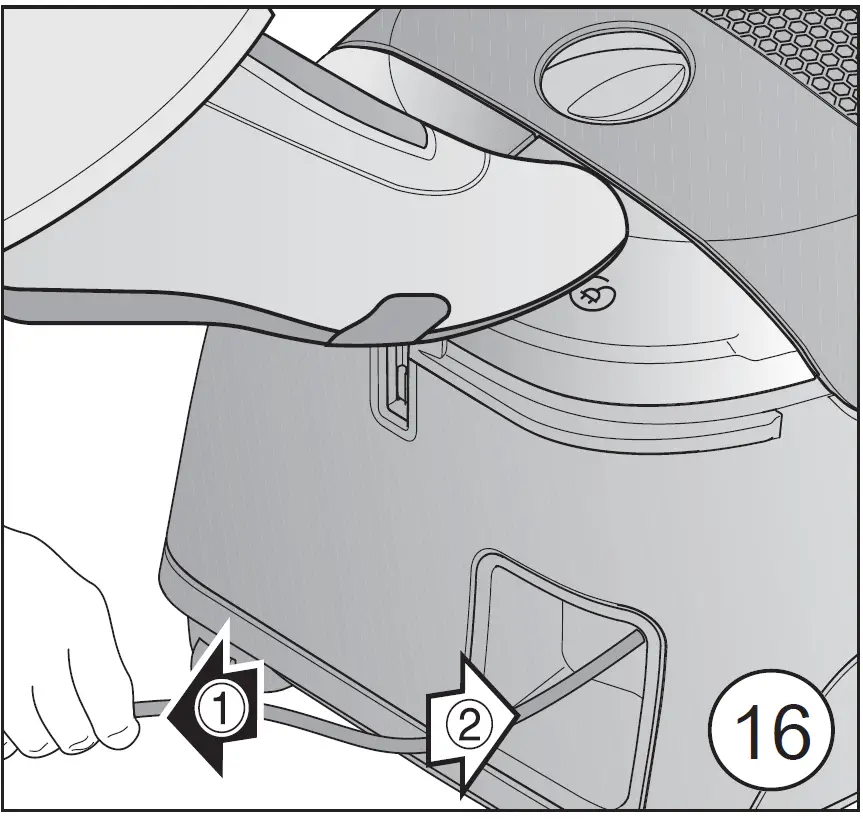 ①
②
16