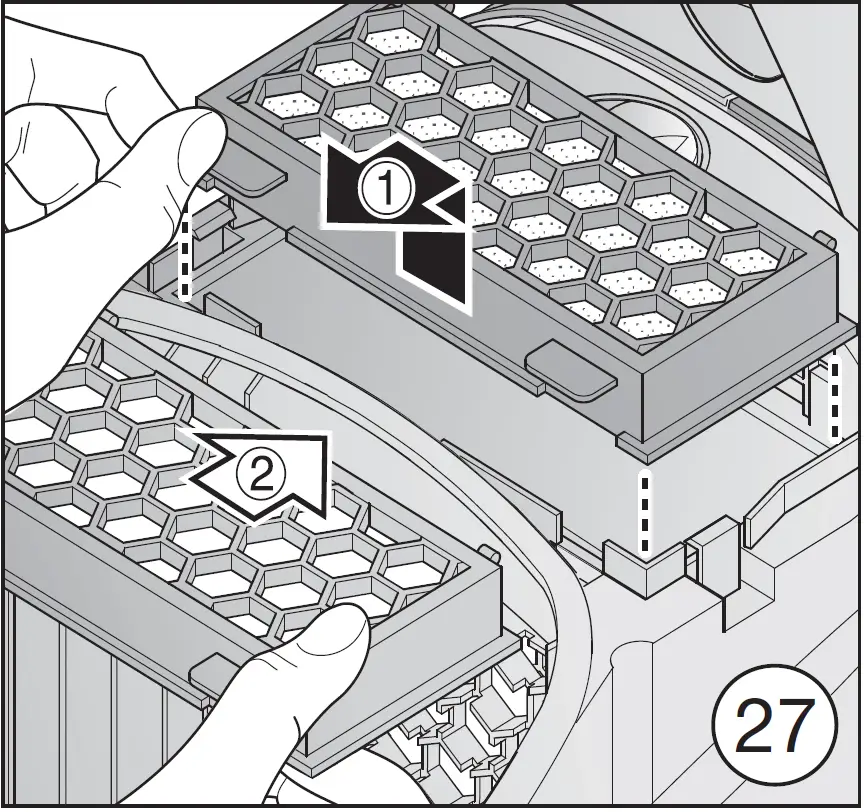 ①
②
27