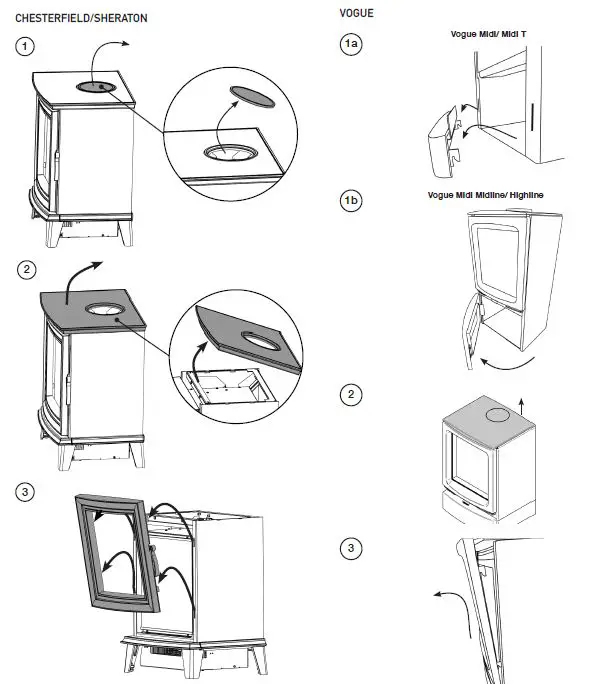 CHESTERFIELD/SHERATON

1

2

3

VOGUE

1a

Vogue Midi/ Midi T

1b

Vogue Midi Midline/ Highline

2

3