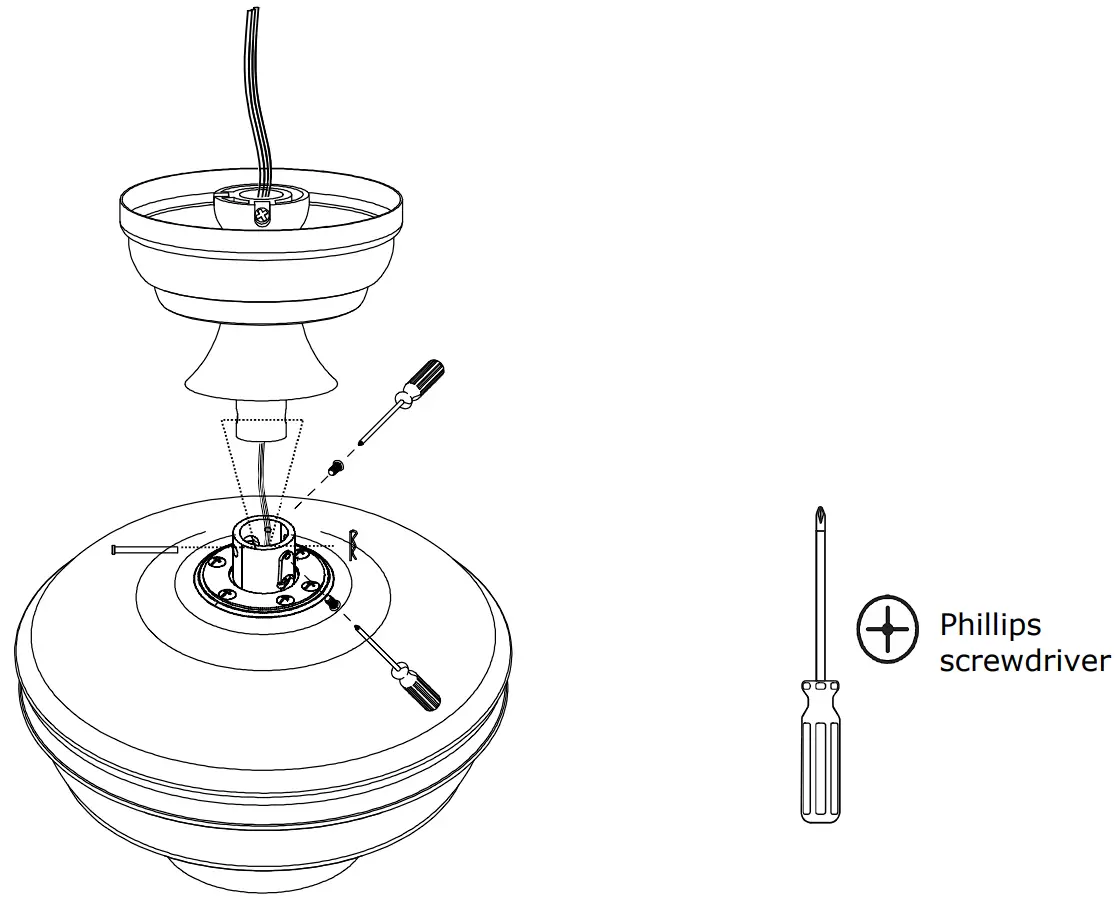 Phillips screwdriver