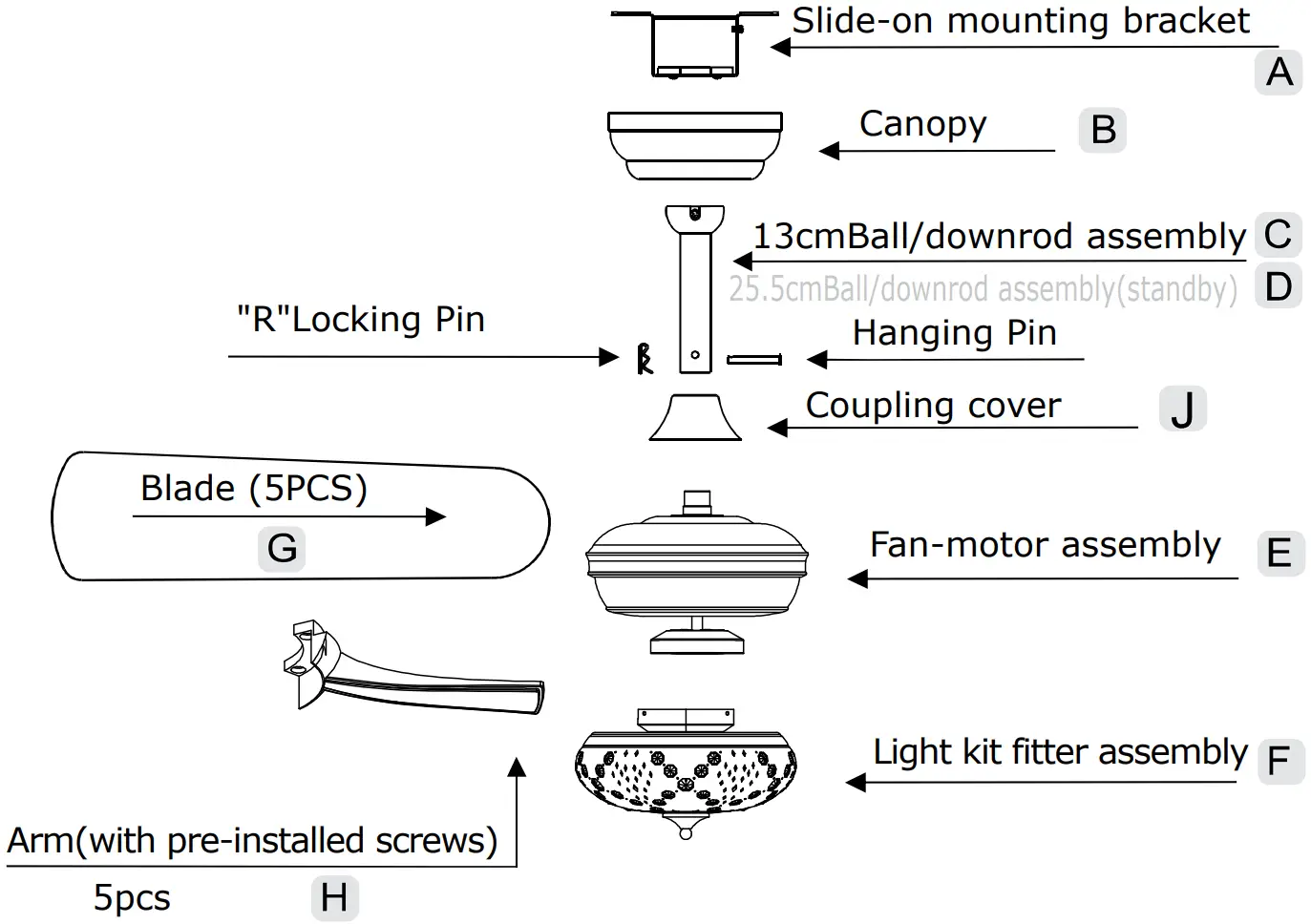 Slide-on mounting bracket
A

Canopy
B

13cmBall/downrod assembly C
25.5cmBall/downrod assembly(standby) D

"R"Locking Pin

Hanging Pin

Coupling cover
J

Blade (5PCS)
G

Fan-motor assembly
E

Light kit fitter assembly
F

Arm(with pre-installed screws)
5pcs
H