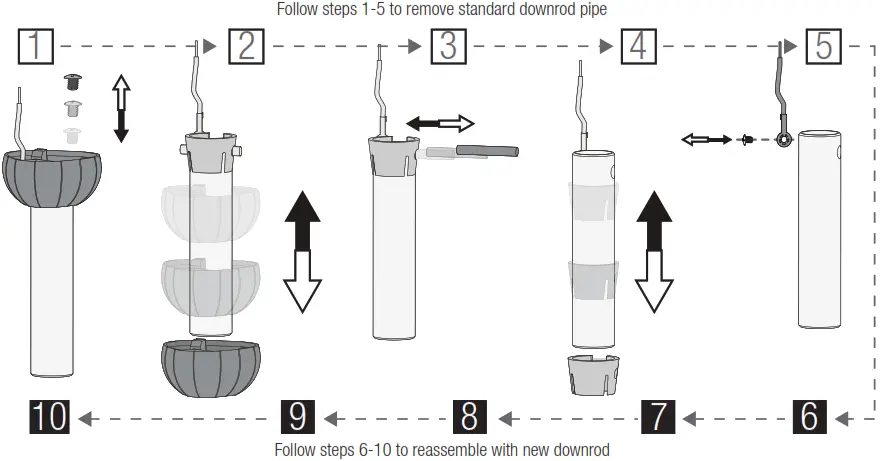 Follow steps 1-5 to remove standard downrod pipe

1

2

3

4

5

10

9

8

7

6

Follow steps 6-10 to reassemble with new downrod