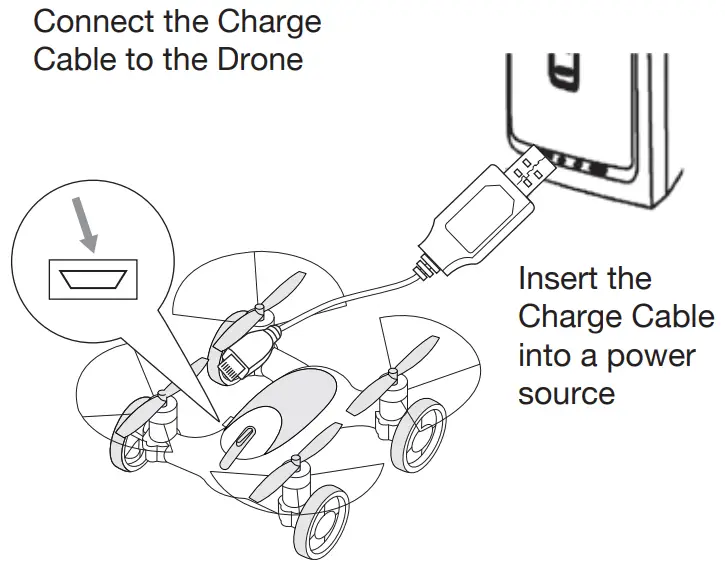 Connect the Charge Cable to the Drone

Insert the Charge Cable into a power source