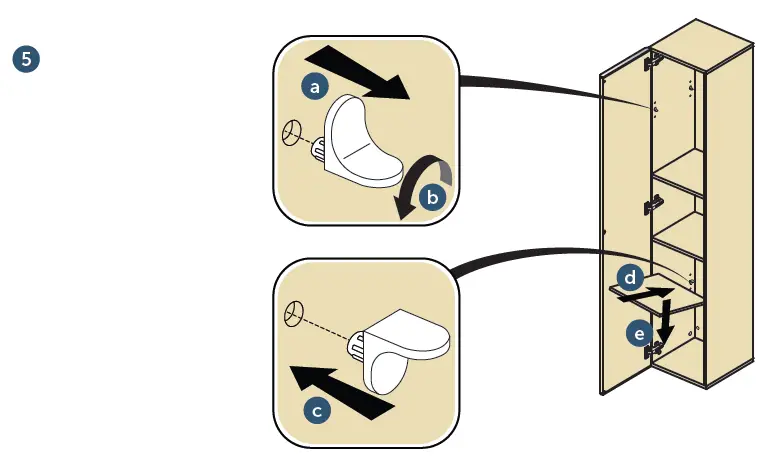 5

a

b

c

d

e