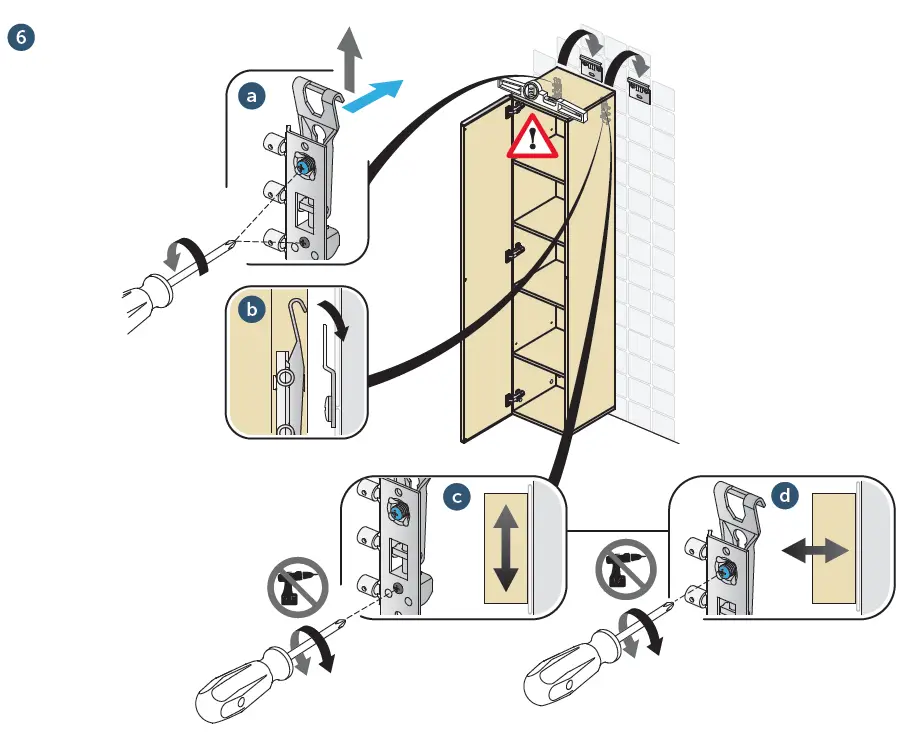 6

a

b

c

d