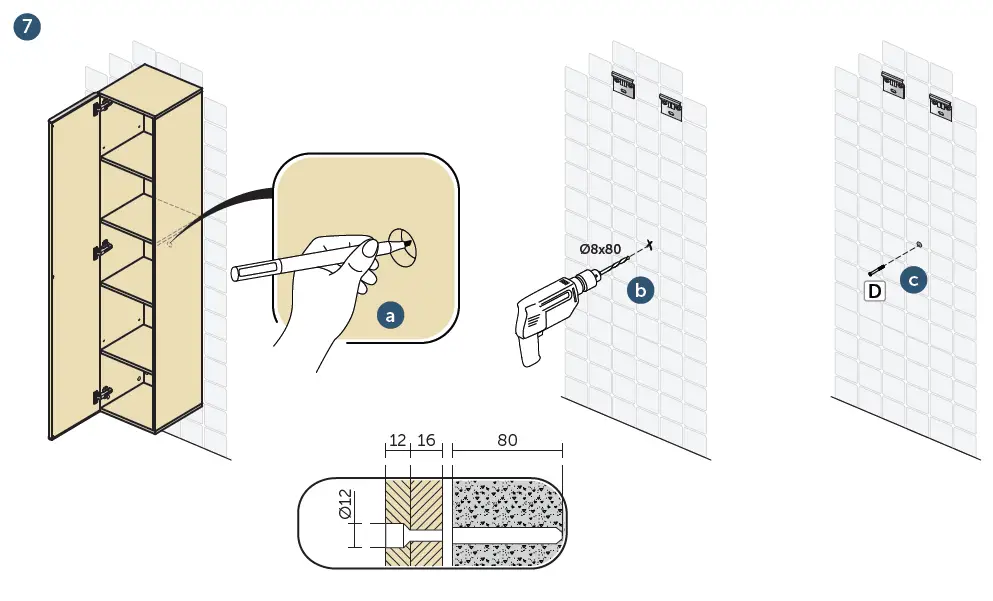 7

a

Ø8x80

b

D

c

12 16 80

Ø12