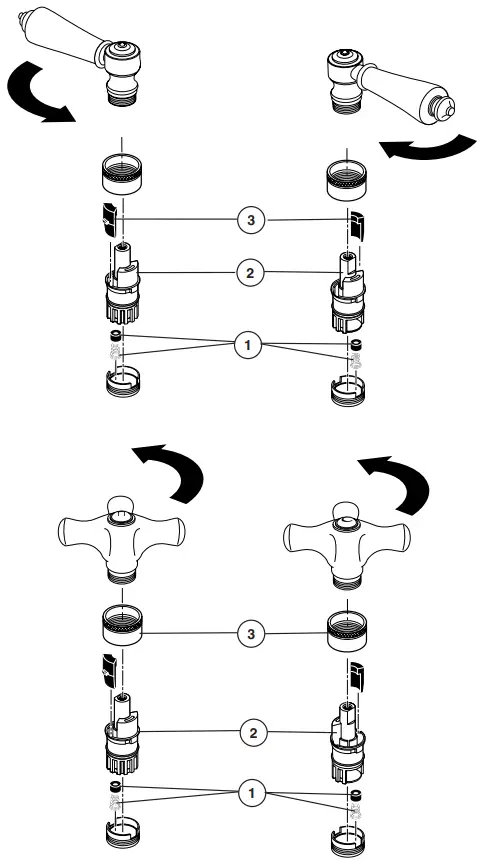 3
2
1
3
2
1