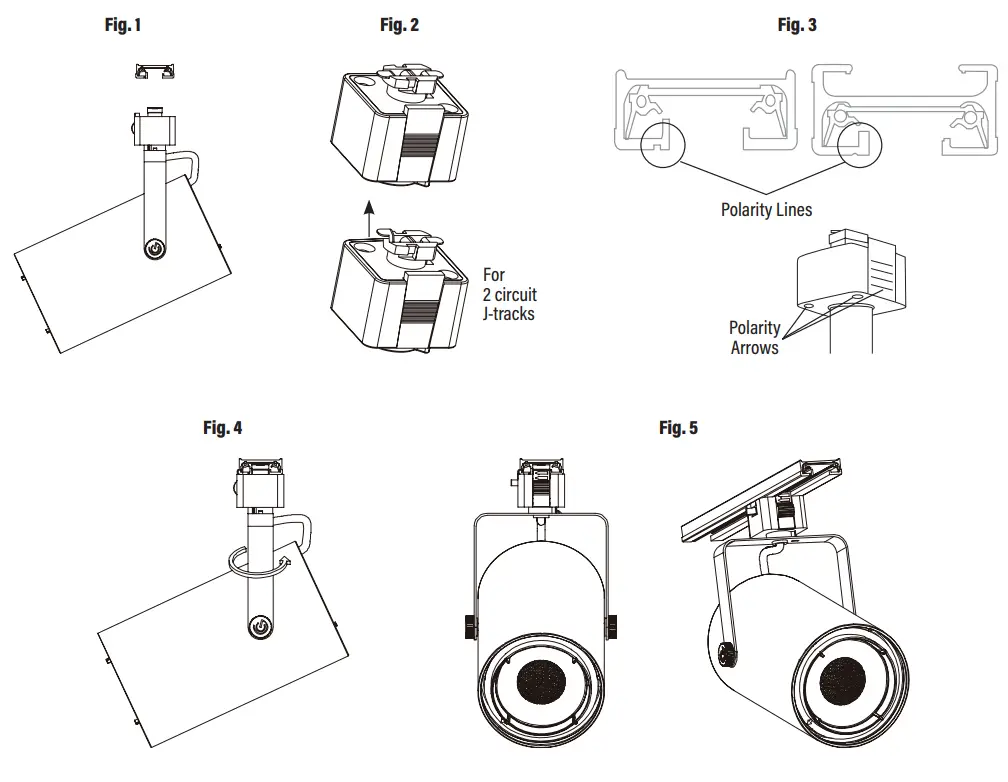 Fig. 1

Fig. 2

For 2 circuit J-tracks

Fig. 3

Polarity Lines

Polarity Arrows

Fig. 4

Fig. 5