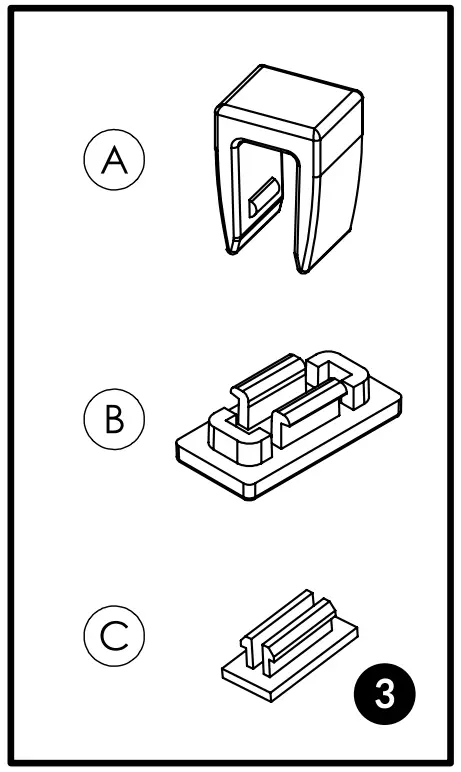 A
B
C
3