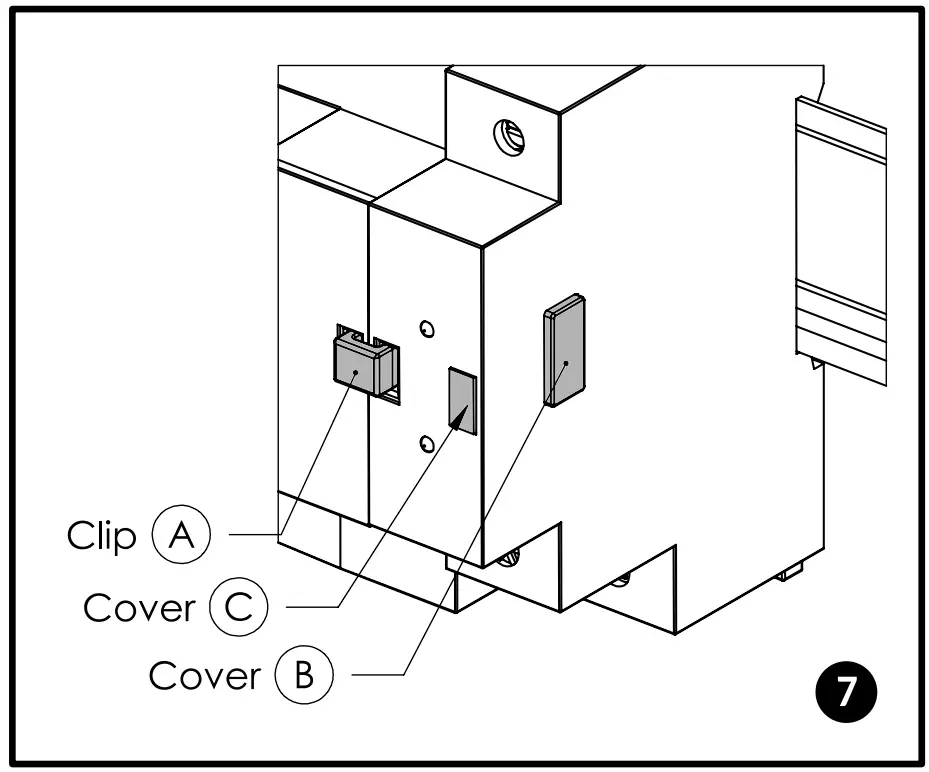 Clip A

Cover C

Cover B

7