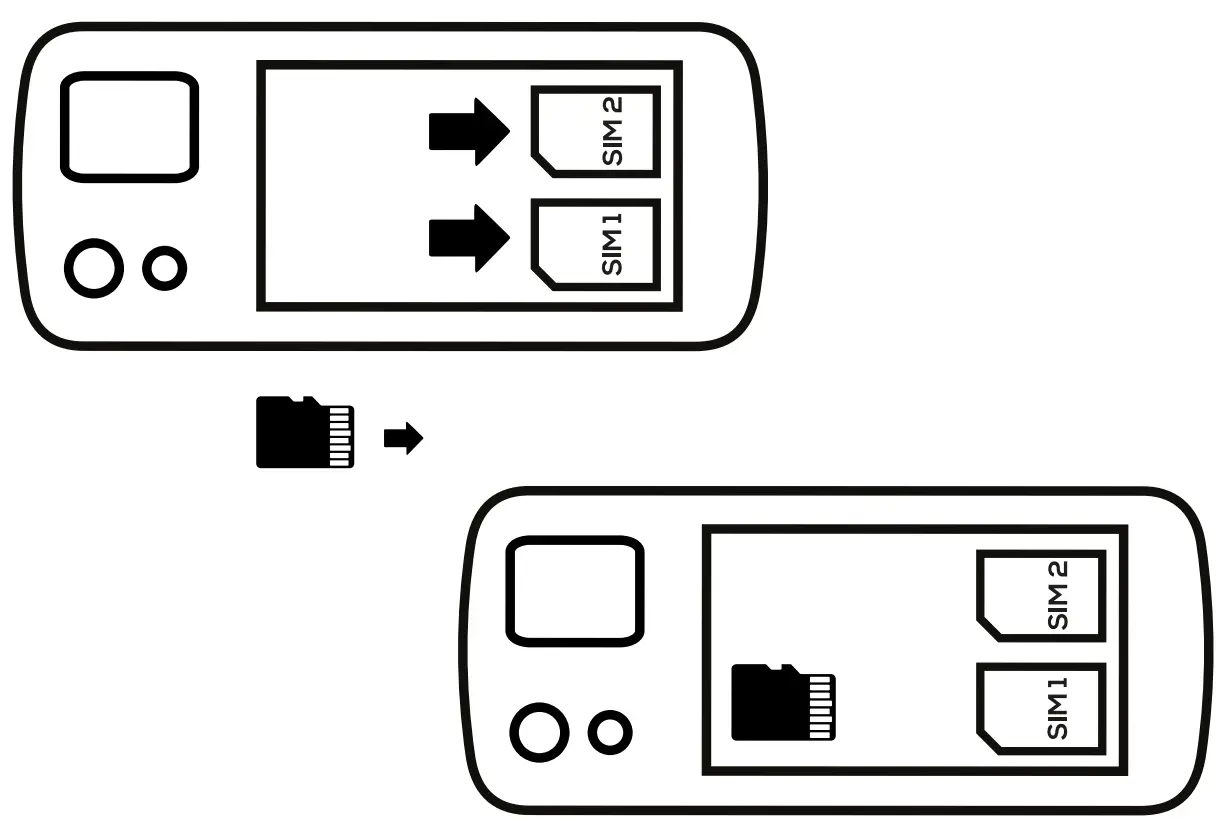 SIM 2
SIM 1
SIM 2
SIM 1