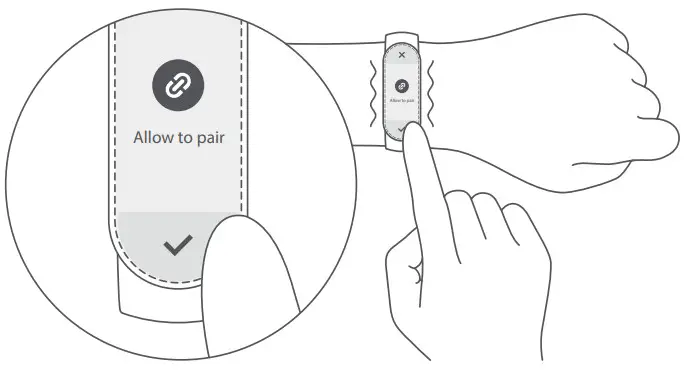 Allow to pair

Allow to pair