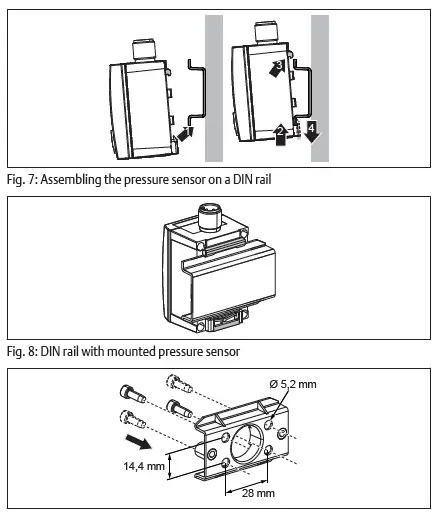 1
3
2
4

Fig. 7: Assembling the pressure sensor on a DIN rail

Fig. 8: DIN rail with mounted pressure sensor

Ø 5,2 mm
14,4 mm
28 mm