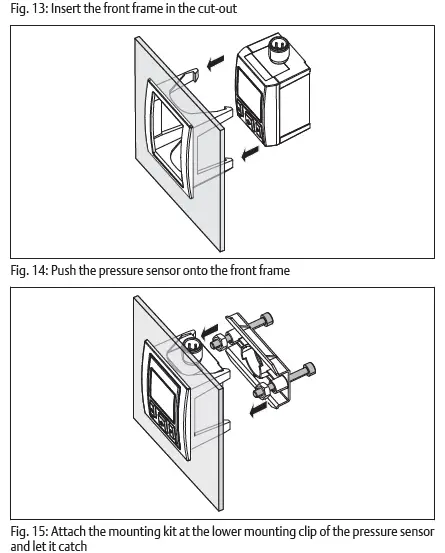 Fig. 13: Insert the front frame in the cut-out

Fig. 14: Push the pressure sensor onto the front frame

Fig. 15: Attach the mounting kit at the lower mounting clip of the pressure sensor and let it catch