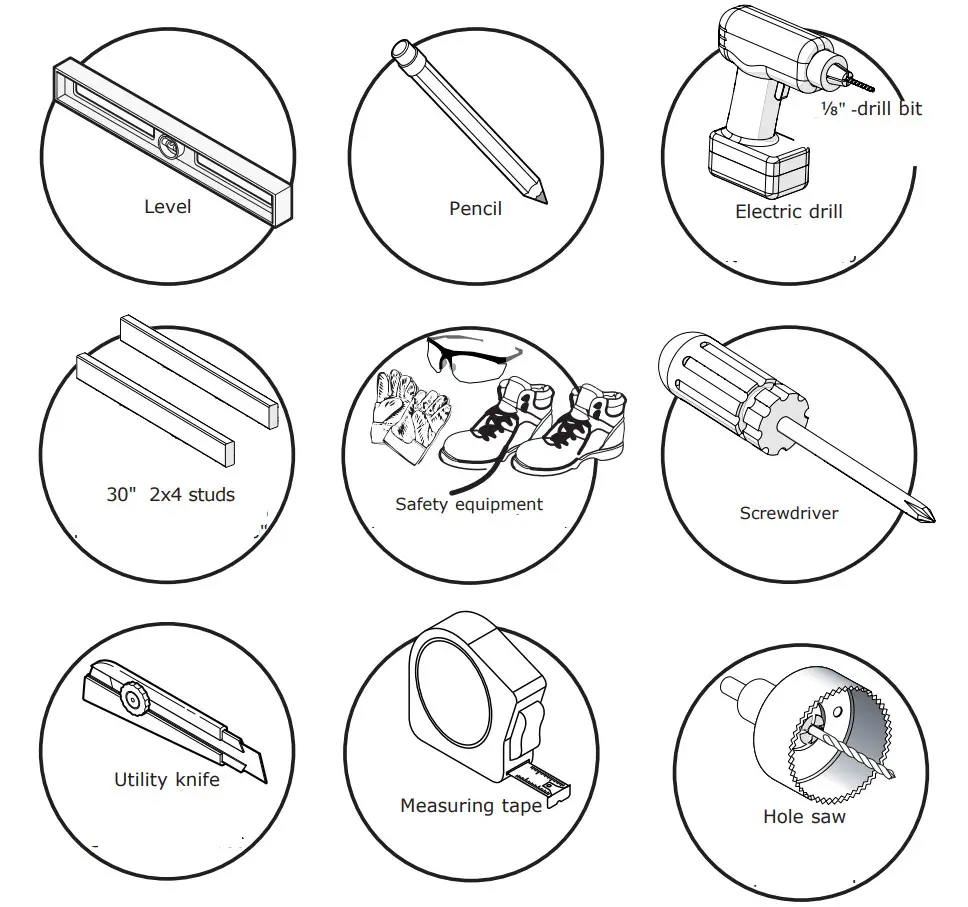 Level

Pencil

⅛" -drill bit

Electric drill

30" 2x4 studs

Safety equipment

Screwdriver

Utility knife

Measuring tape

Hole saw