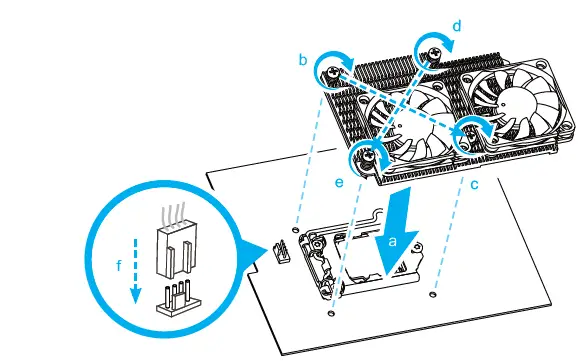 b
d
e
c
a
f