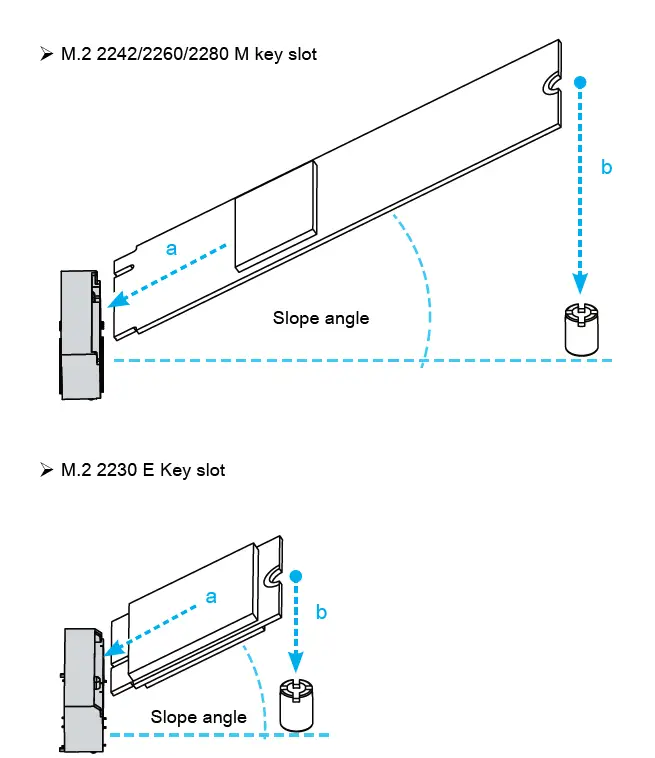 ➢ M.2 2242/2260/2280 M key slot

a

b

Slope angle

➢ M.2 2230 E Key slot

a

b

Slope angle