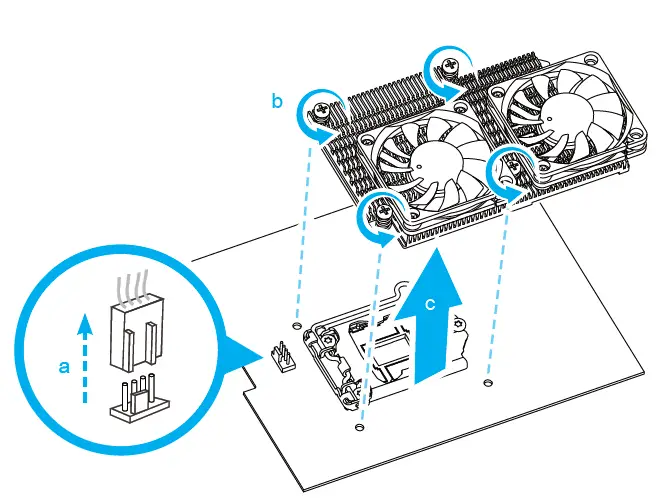 b
c
a