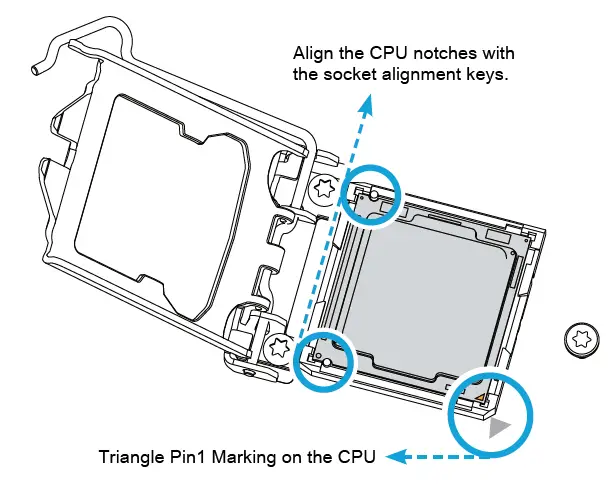 Align the CPU notches with the socket alignment keys.

Triangle Pin1 Marking on the CPU