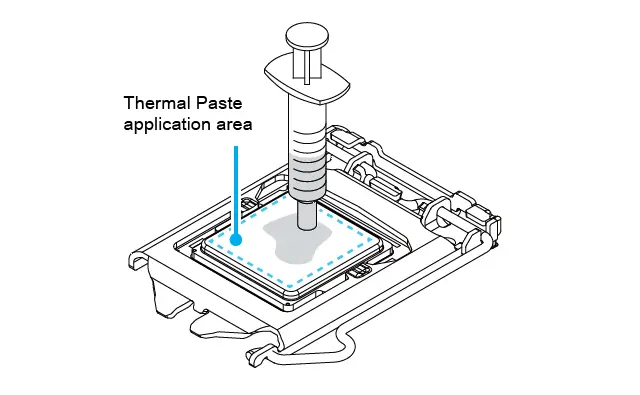 Thermal Paste
application area