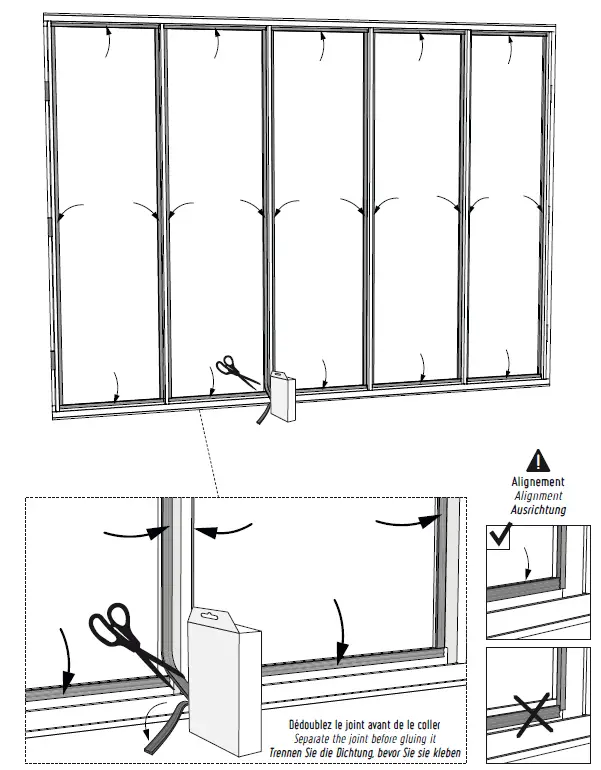 Alignement
Alignment
Ausrichtung

Dédoublez le joint avant de le coller
Separate the joint before gluing it
Trennen Sie die Dichtung, bevor Sie sie kleben