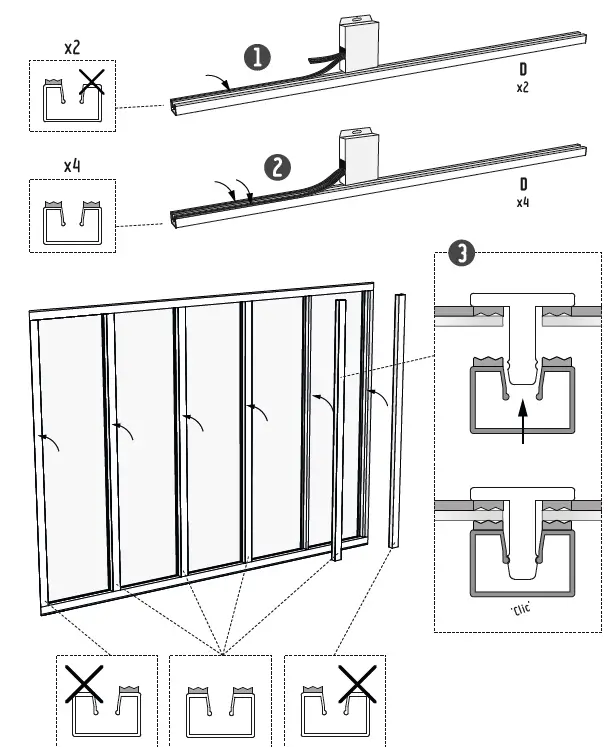 x2

1

D
x2

x4

2

D
x4

3

'Clic'