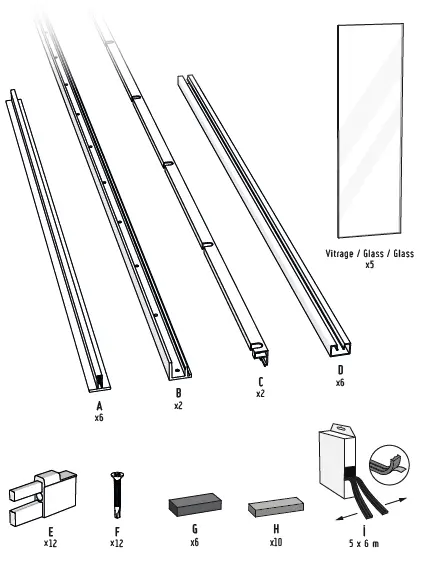 Vitrage / Glass / Glass
x5

A
x6

B
x2

C
x2

D
x6

E
x12

F
x12

G
x6

H
x10

I
5 x 6 m