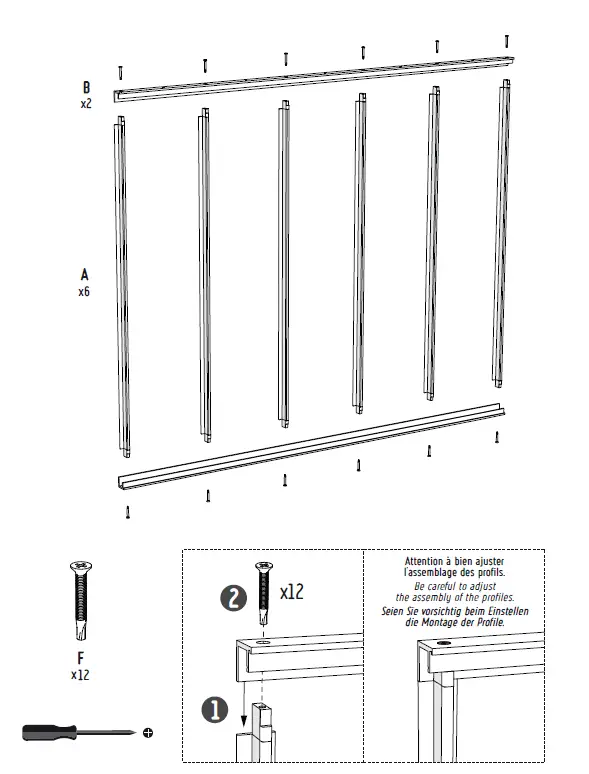 B
x2

A
x6

F
x12

2 x12

1

Attention à bien ajuster l'assemblage des profils.
Be careful to adjust the assembly of the profiles.
Seien Sie vorsichtig beim Einstellen die Montage der Profile.