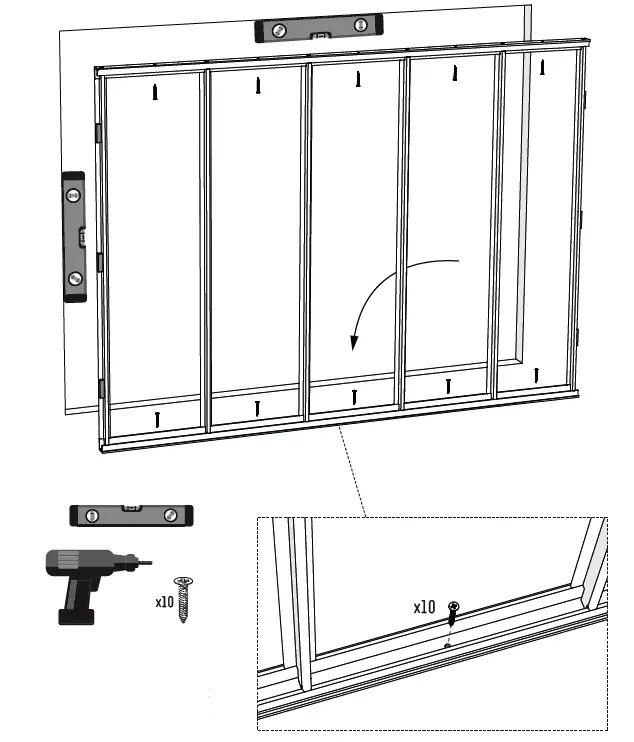 x10

x10