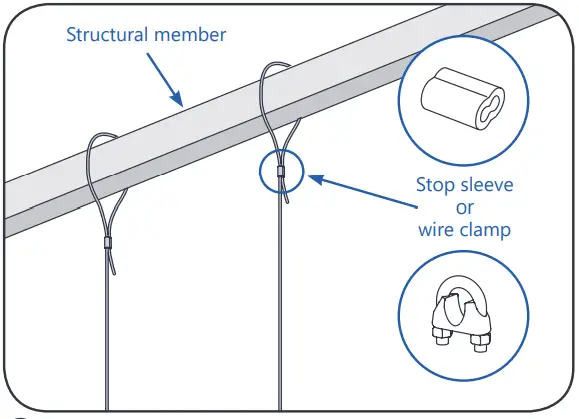 Structural member

Stop sleeve
or
wire clamp