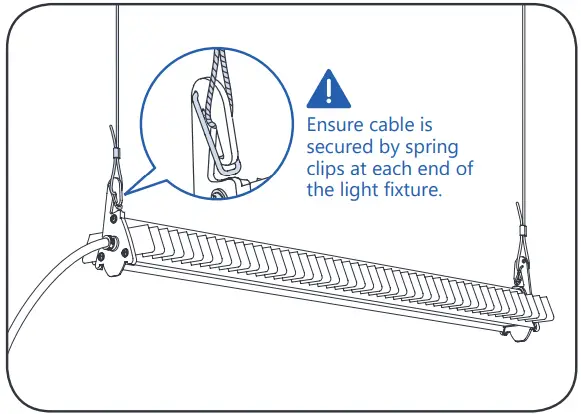 Ensure cable is secured by spring clips at each end of the light fixture.