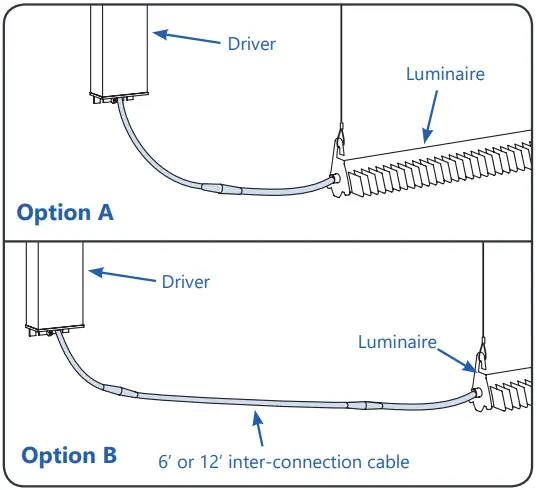 Driver

Luminaire

Option A

Driver

Luminaire

Option B

6′ or 12′ inter-connection cable