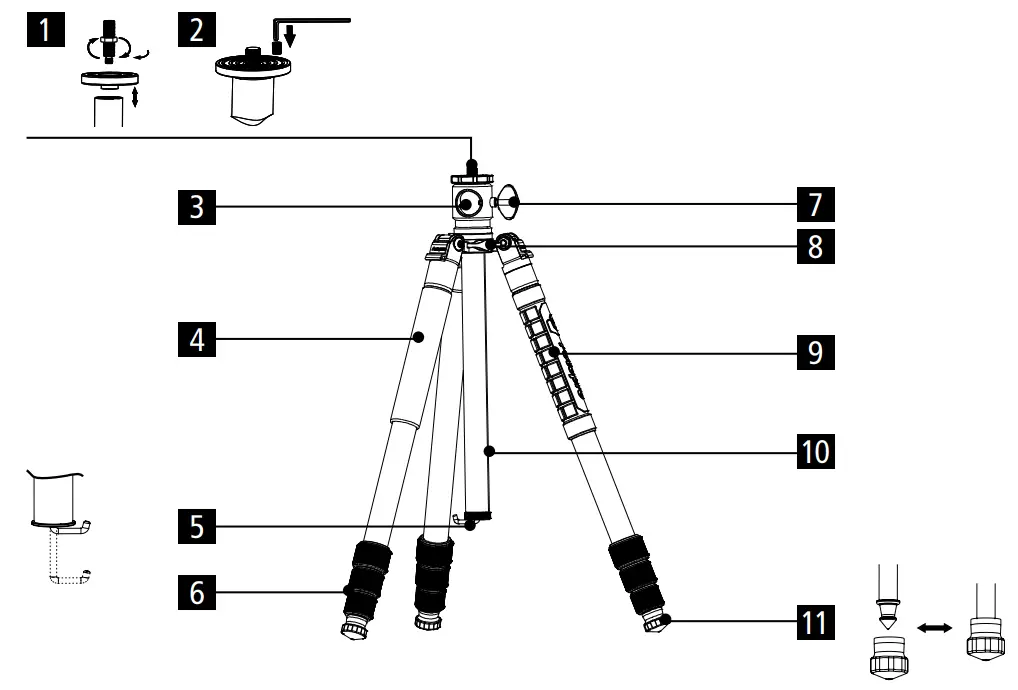 1
2
3
4
5
6
7
8
9
10
11