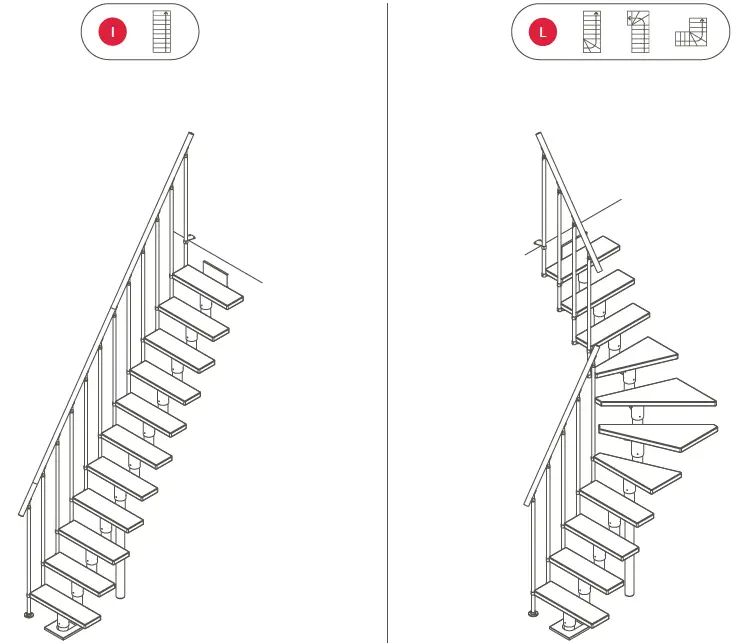 I

L