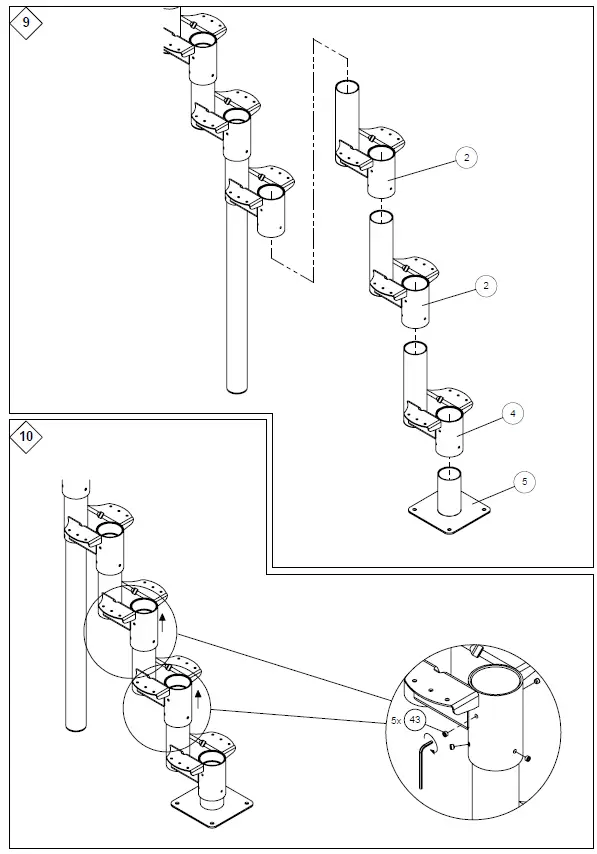 9

2

2

4

5

10

5x 43